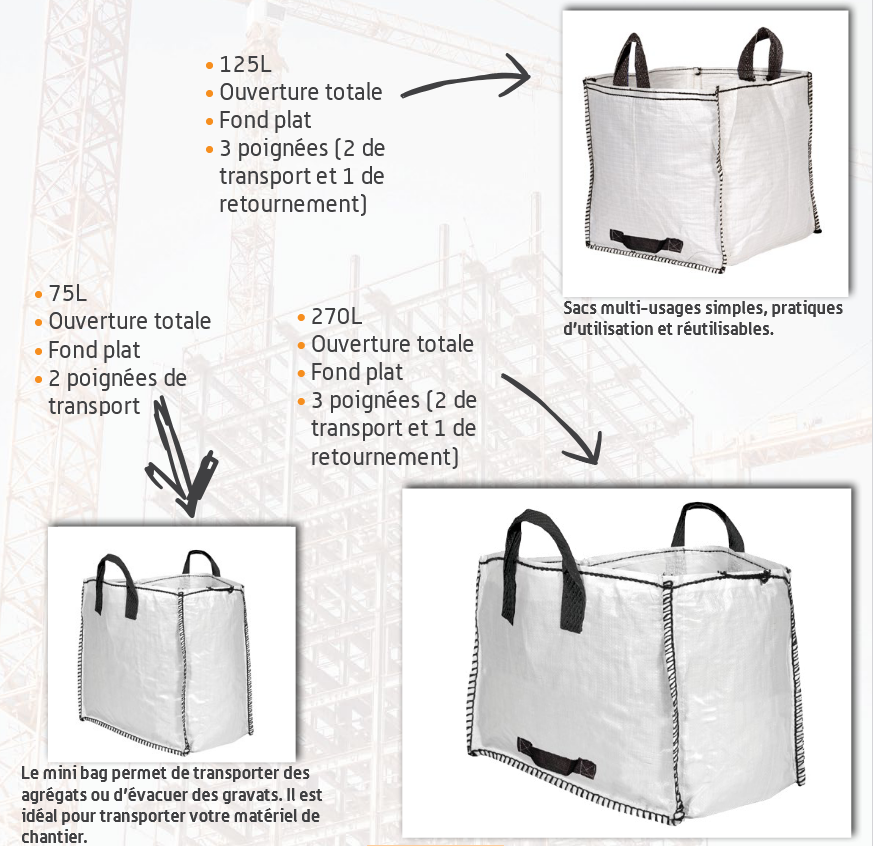 • 125L
• Ouverture totale
• Fond plat
• 3 poignées (2 de transport et 1 de retournement)

Sacs multi-usages simples, pratiques d'utilisation et réutilisables.

• 75L
• Ouverture totale
• Fond plat
• 2 poignées de transport

• 270L
• Ouverture totale
• Fond plat
• 3 poignées (2 de transport et 1 de retournement)

Le mini bag permet de transporter des agrégats ou d'évacuer des gravats. Il est idéal pour transporter votre matériel de chantier.