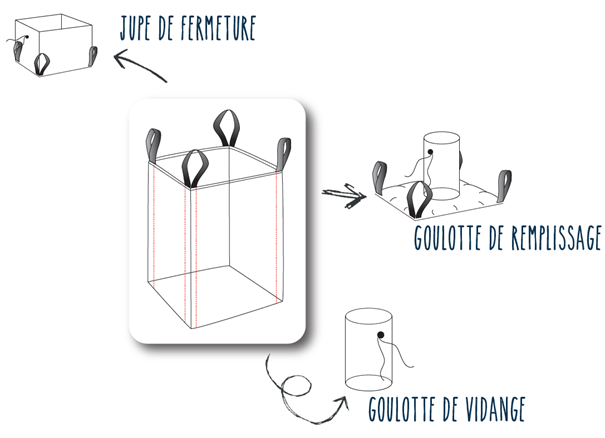 JUPE DE FERMETURE

GOULOTTE DE REMPLISSAGE

GOULOTTE DE VIDANGE